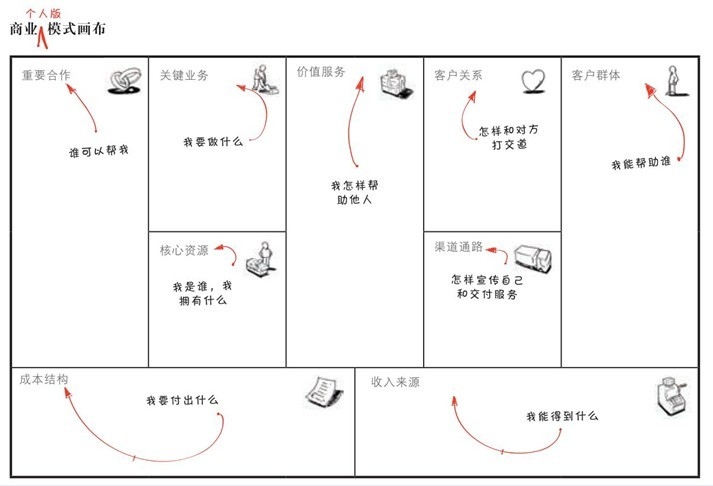 个人版
商业模式画布

重要合作
谁可以帮我

关键业务
我要做什么

核心资源
我是谁，我拥有什么

价值服务
我怎样帮助他人

客户关系
怎样和对方打交道

渠道通路
怎样宣传自己和交付服务

客户群体
我能帮助谁

成本结构
我要付出什么

收入来源
我能得到什么